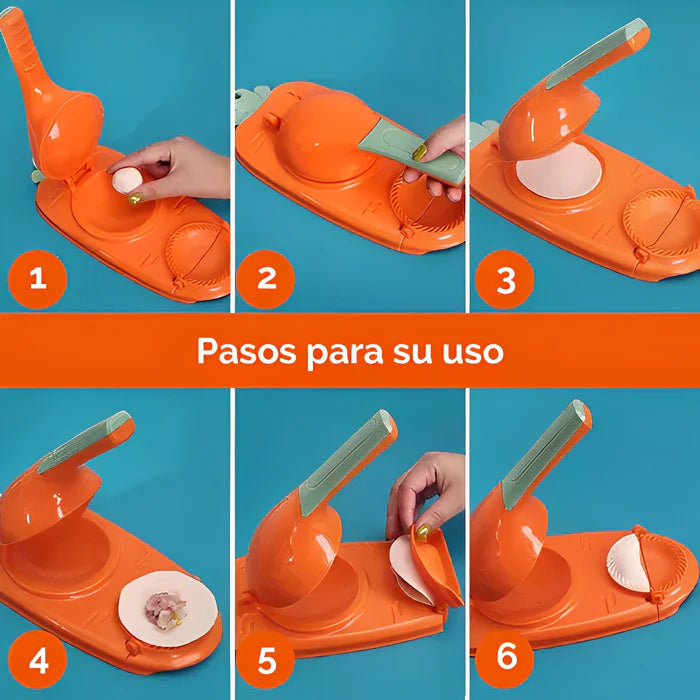 1

2

3

Pasos para su uso

4

5

6