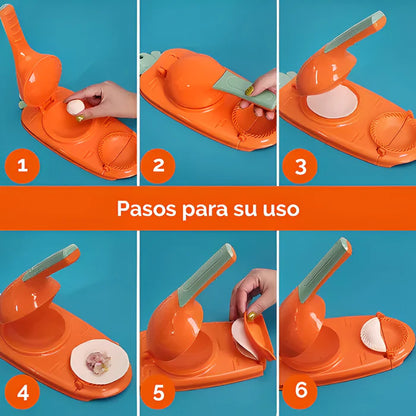 1

2

3

Pasos para su uso

4

5

6