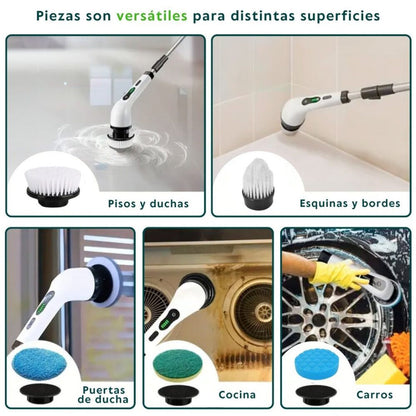 Piezas son versátiles para distintas superficies

Pisos y duchas

Esquinas y bordes

Puertas de ducha

Cocina

Carros